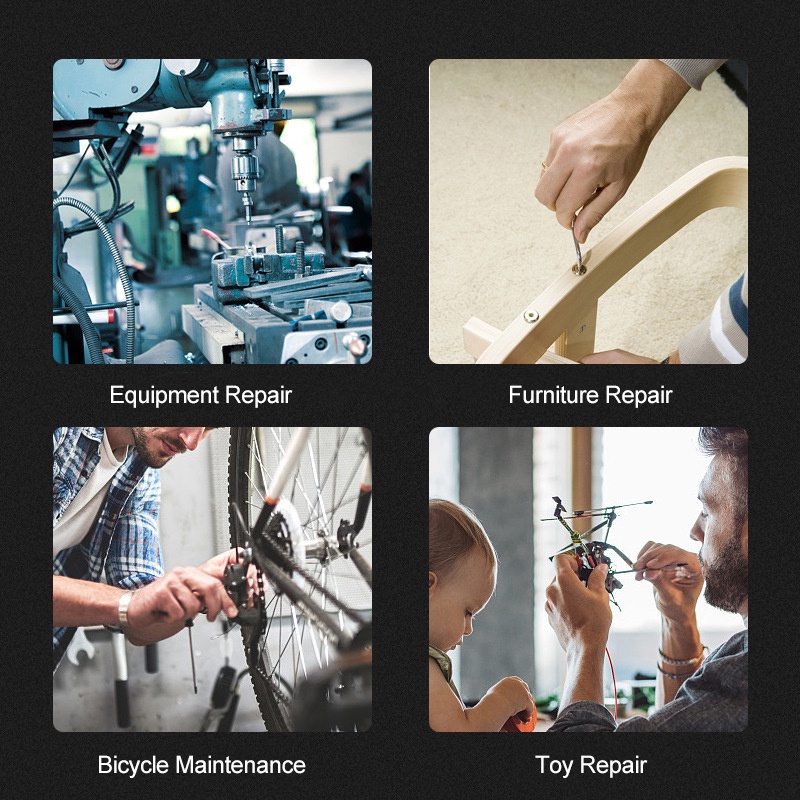 Equipment Repair

Furniture Repair

Bicycle Maintenance

Toy Repair