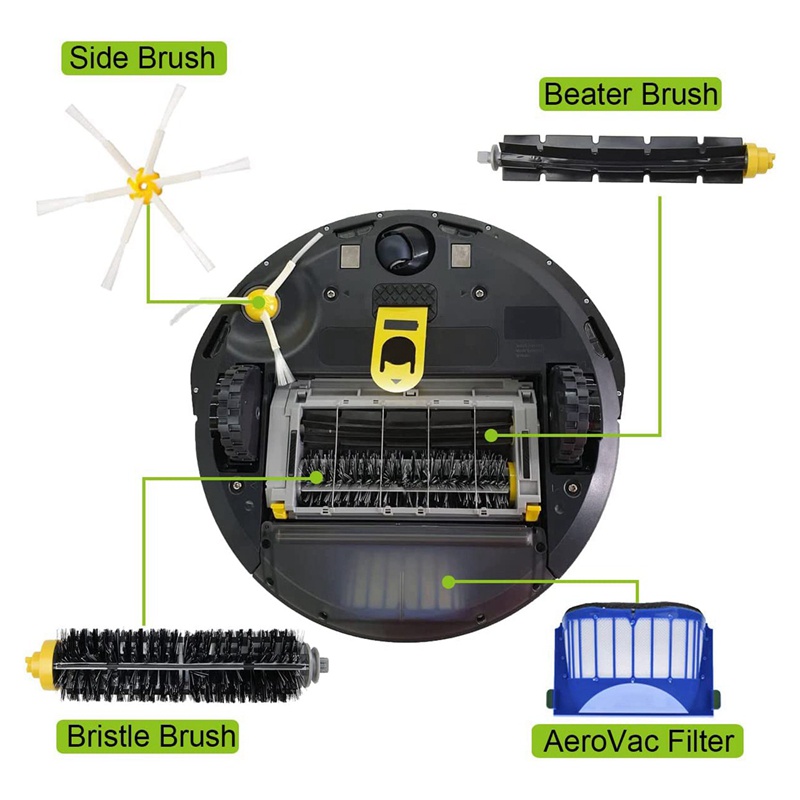 Side Brush

Beater Brush

Bristle Brush

AeroVac Filter