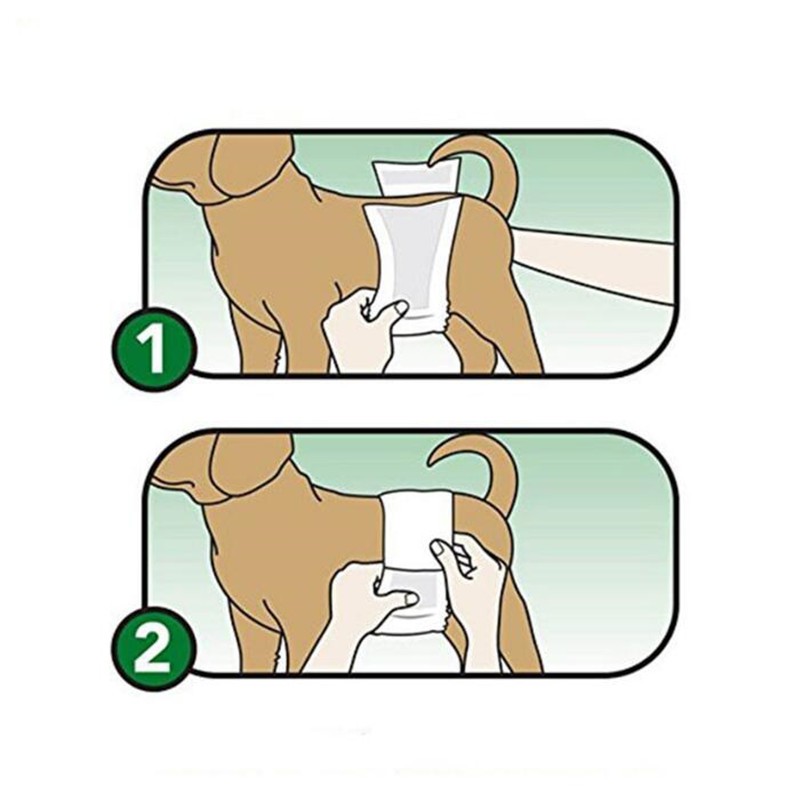 1

2