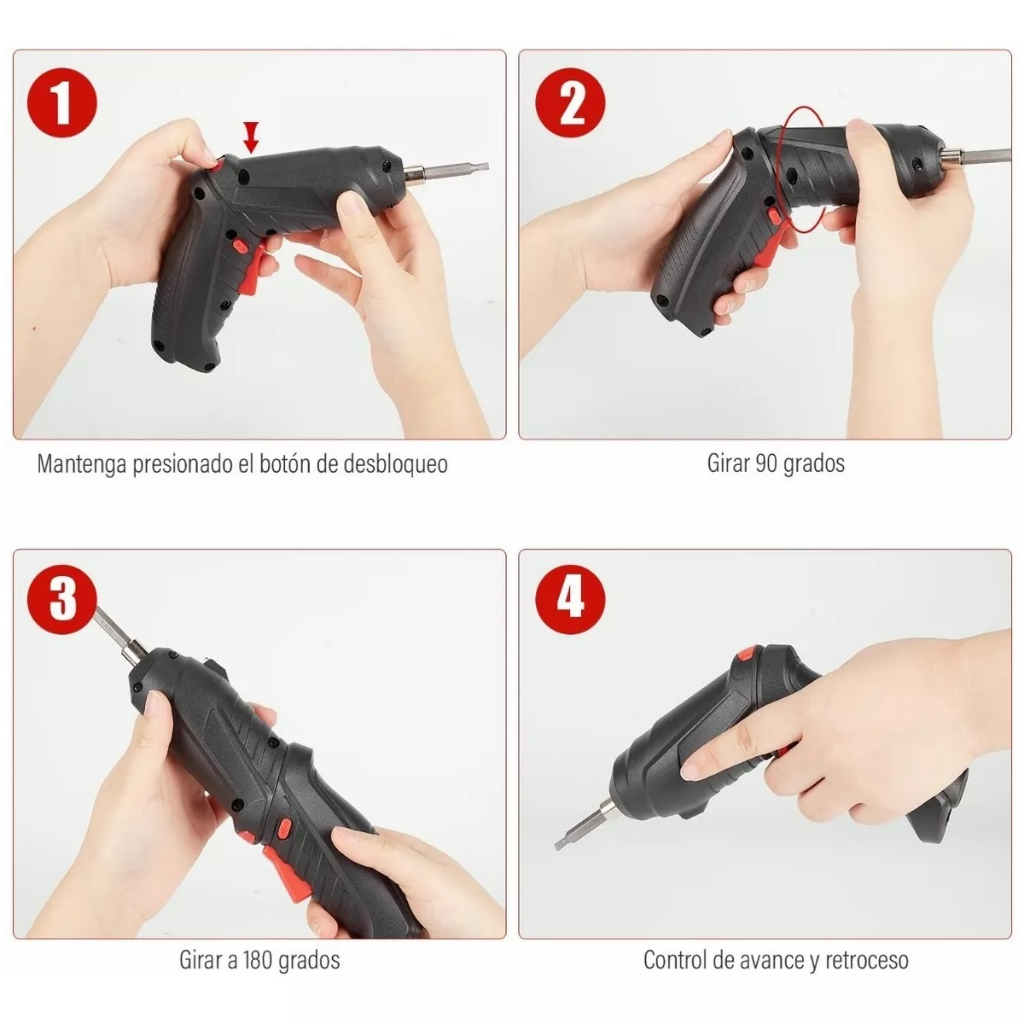 1

Mantenga presionado el botón de desbloqueo

2

Girar 90 grados

3

Girar a 180 grados

4

Control de avance y retroceso