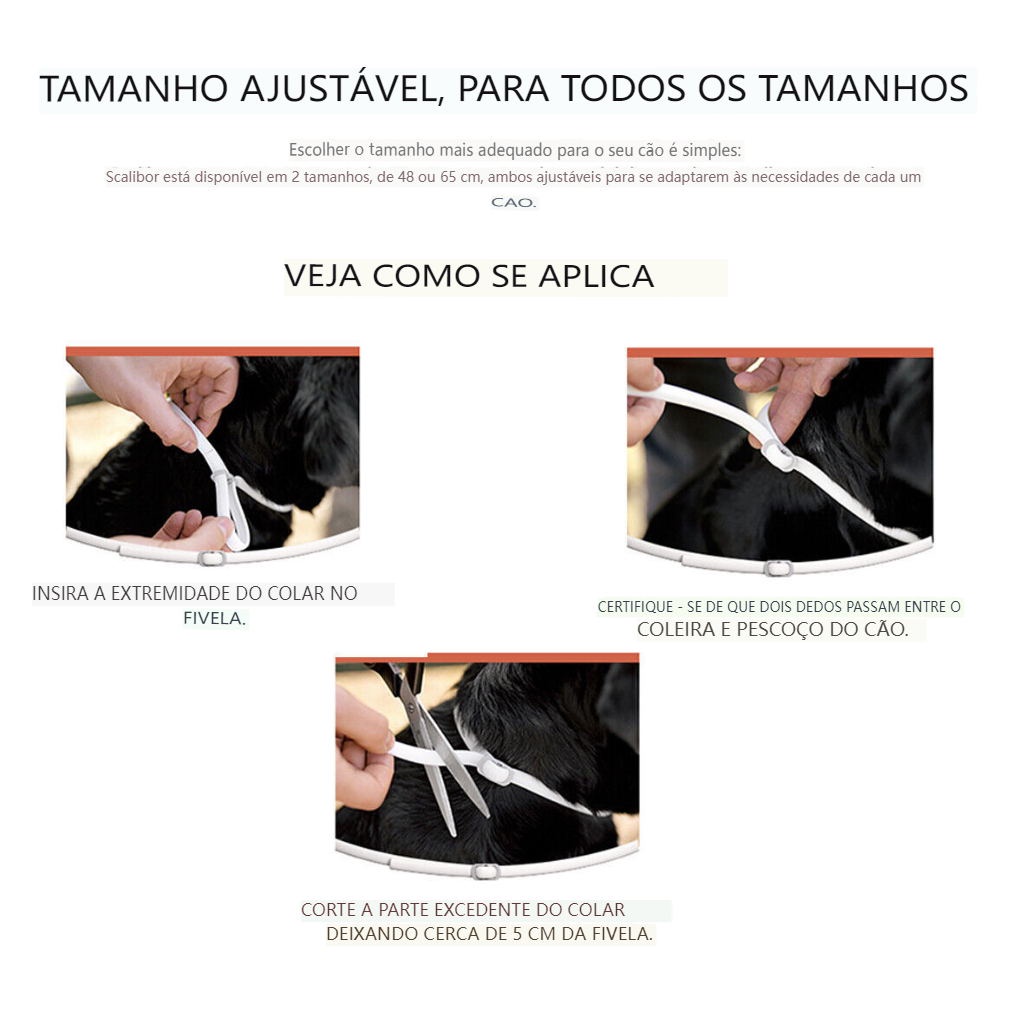 TAMANHO AJUSTÁVEL, PARA TODOS OS TAMANHOS

Escolher o tamanho mais adequado para o seu cão é simples:
Scalibor está disponível em 2 tamanhos, de 48 ou 65 cm, ambos ajustáveis para se adaptarem às necessidades de cada um CAO.

VEJA COMO SE APLICA

INSIRA A EXTREMIDADE DO COLAR NO FIVELA.

CERTIFIQUE - SE DE QUE DOIS DEDOS PASSAM ENTRE O COLEIRA E PESCOÇO DO CÃO.

CORTE A PARTE EXCEDENTE DO COLAR DEIXANDO CERCA DE 5 CM DA FIVELA.