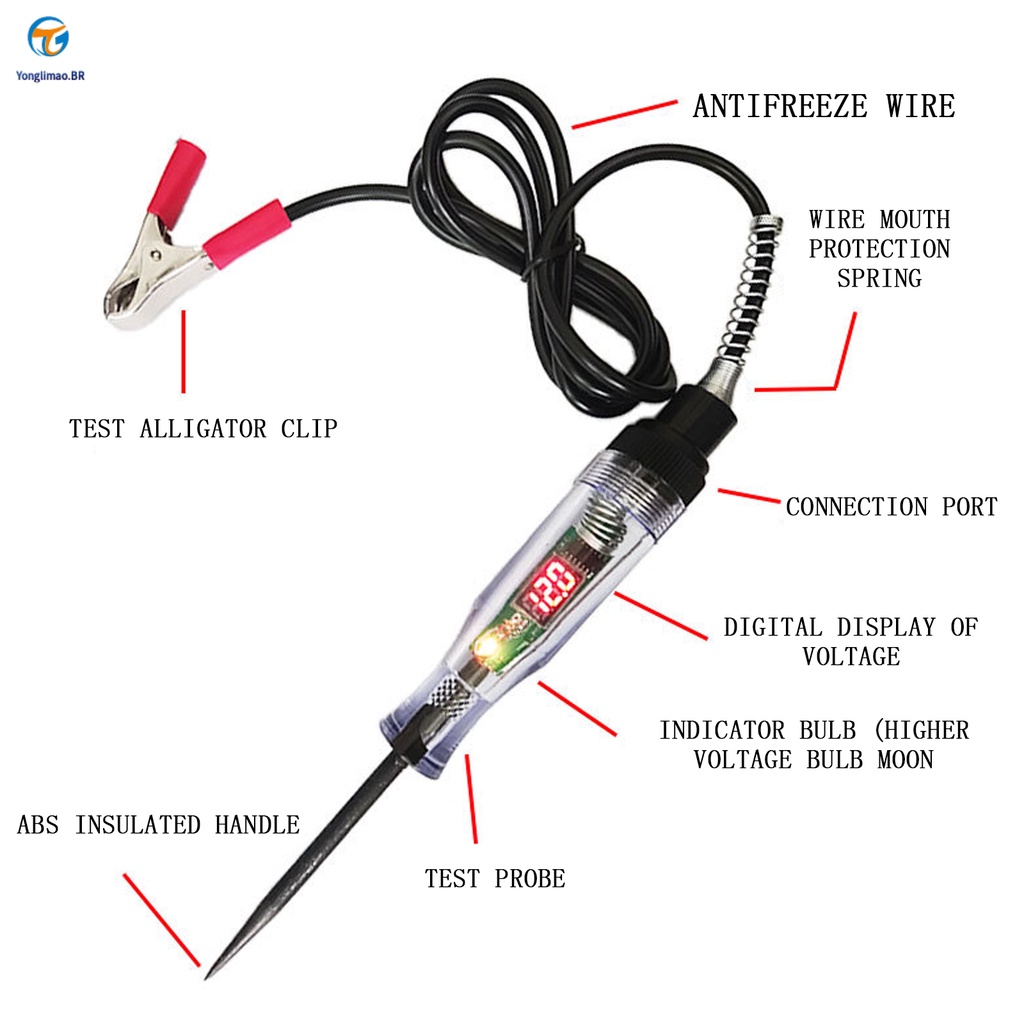 Yonglimao.BR

ANTIFREEZE WIRE

WIRE MOUTH PROTECTION SPRING

TEST ALLIGATOR CLIP

CONNECTION PORT

12.0

DIGITAL DISPLAY OF VOLTAGE

INDICATOR BULB (HIGHER VOLTAGE BULB MOON

ABS INSULATED HANDLE

TEST PROBE