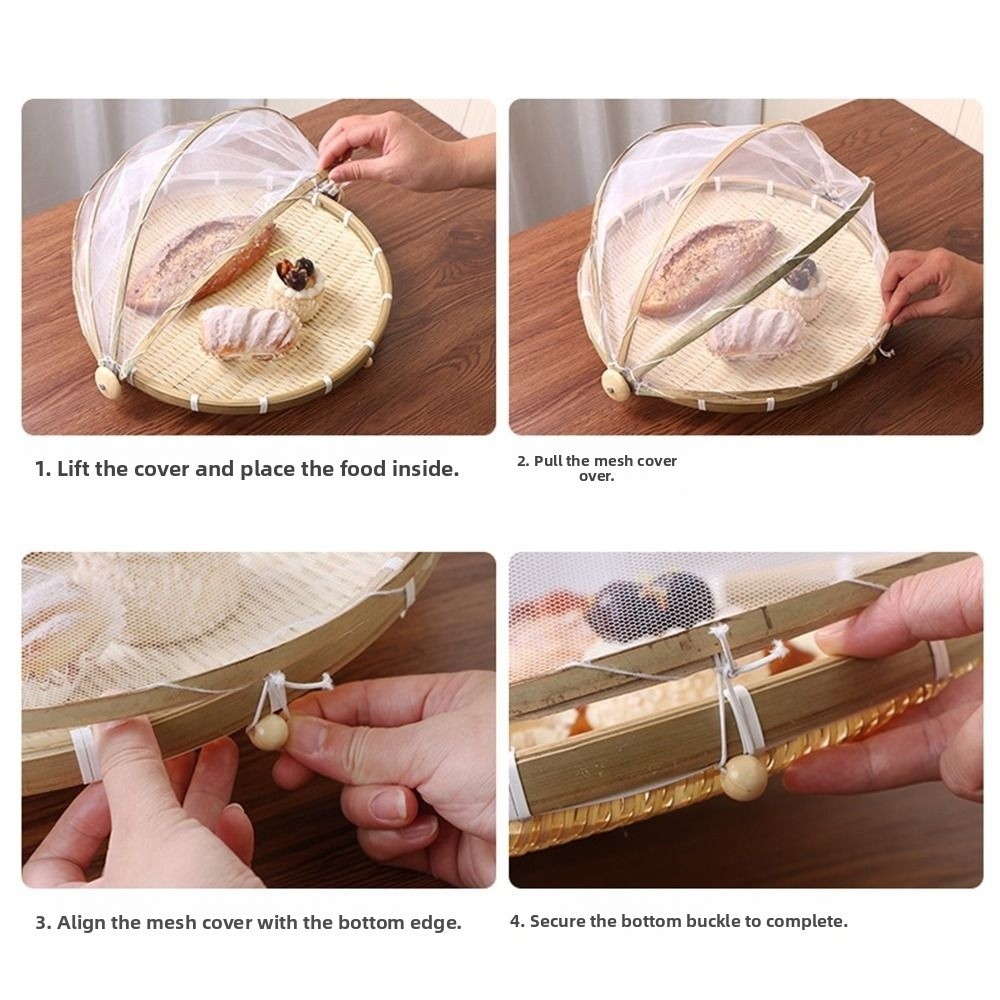 1. Lift the cover and place the food inside.

2. Pull the mesh cover over.

3. Align the mesh cover with the bottom edge.

4. Secure the bottom buckle to complete.