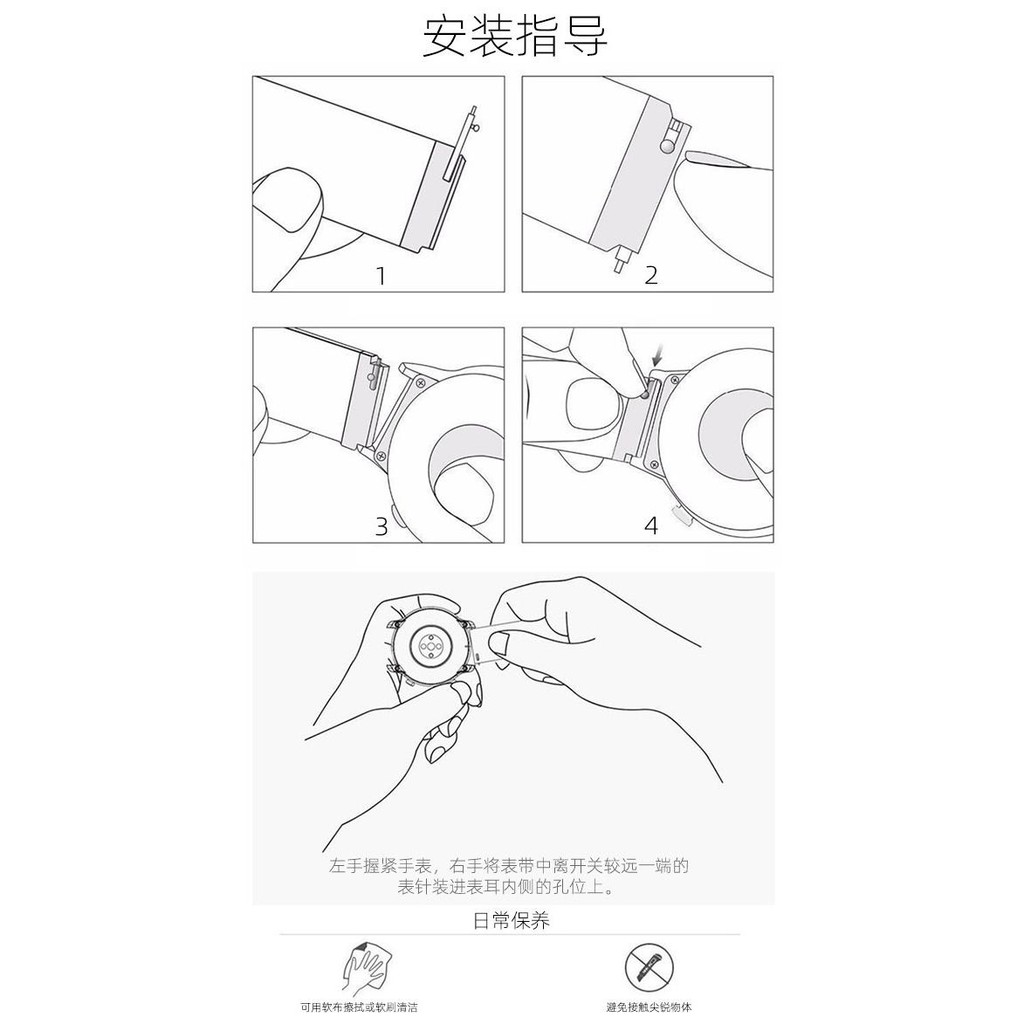 安装指导

1

2

3

4

左手握紧手表，右手将表带中离开关较远一端的表针装进表耳内侧的孔位上。

日常保养

可用软布擦拭或软刷清洁

避免接触尖锐物体