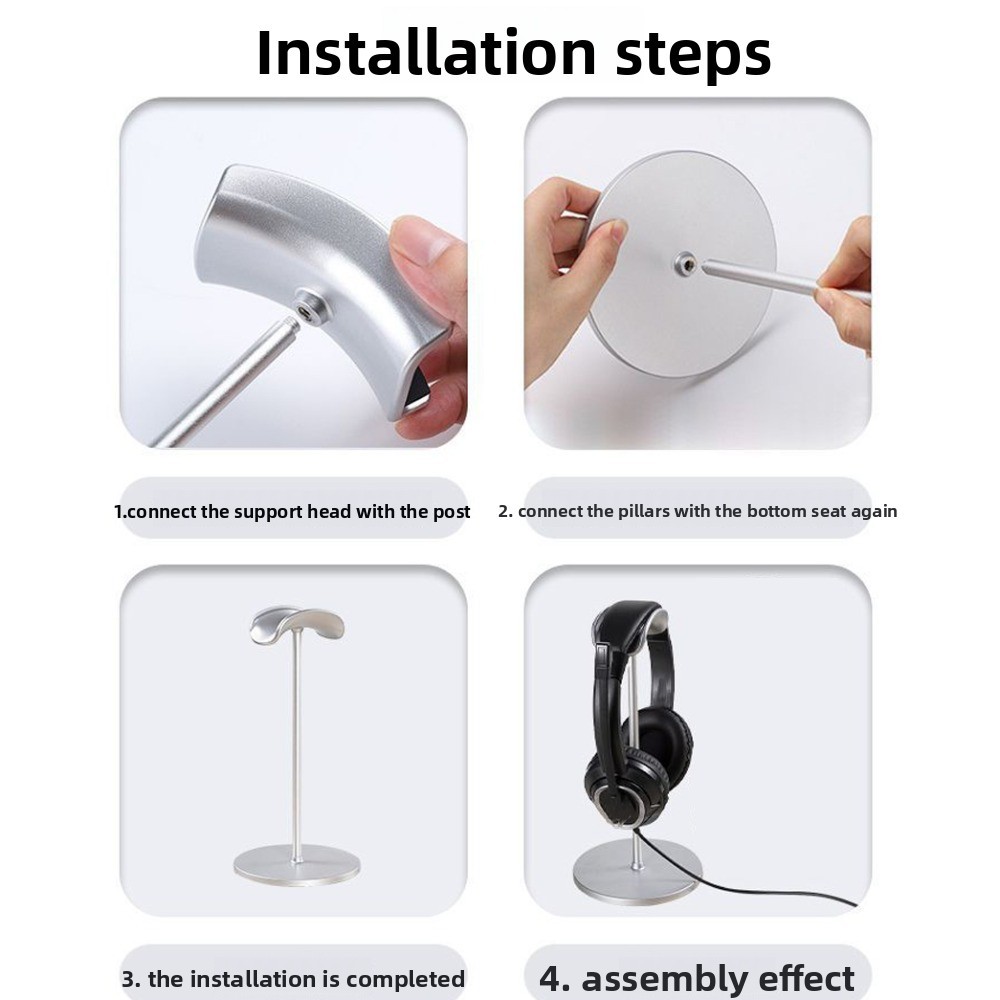 Installation steps

1.connect the support head with the post

2. connect the pillars with the bottom seat again

3. the installation is completed

4. assembly effect