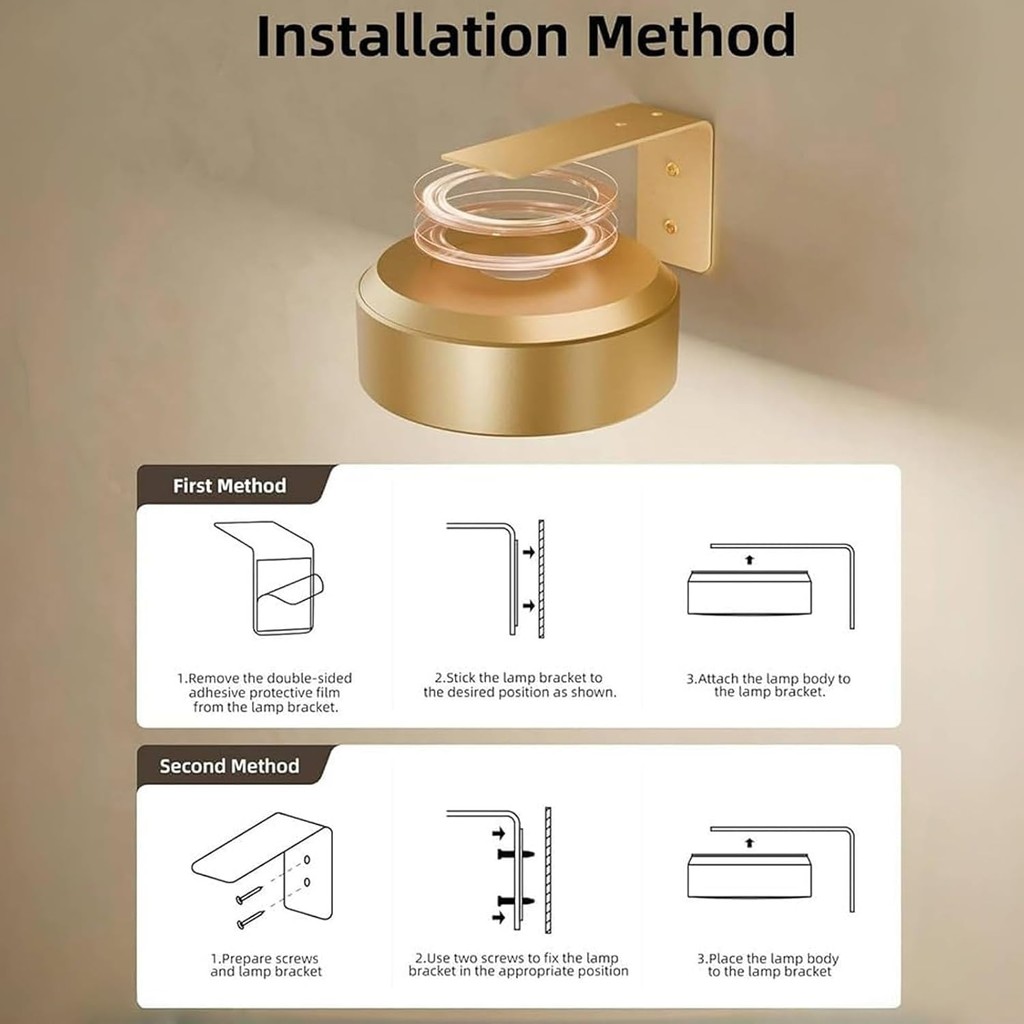 Installation Method

First Method

1.Remove the double-sided adhesive protective film from the lamp bracket.

2.Stick the lamp bracket to the desired position as shown.

3.Attach the lamp body to the lamp bracket.

Second Method

1.Prepare screws and lamp bracket

2.Use two screws to fix the lamp bracket in the appropriate position

3.Place the lamp body to the lamp bracket