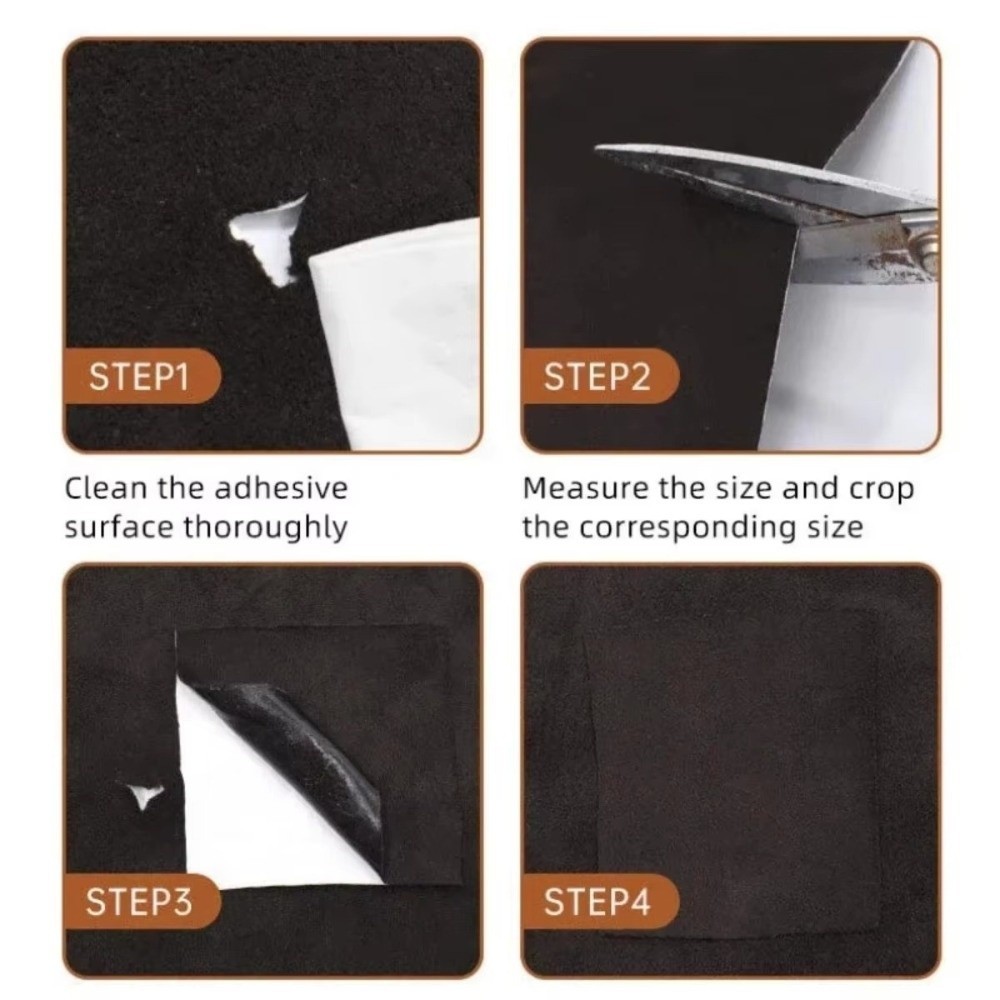 STEP1

Clean the adhesive surface thoroughly

STEP2

Measure the size and crop the corresponding size

STEP3

STEP4