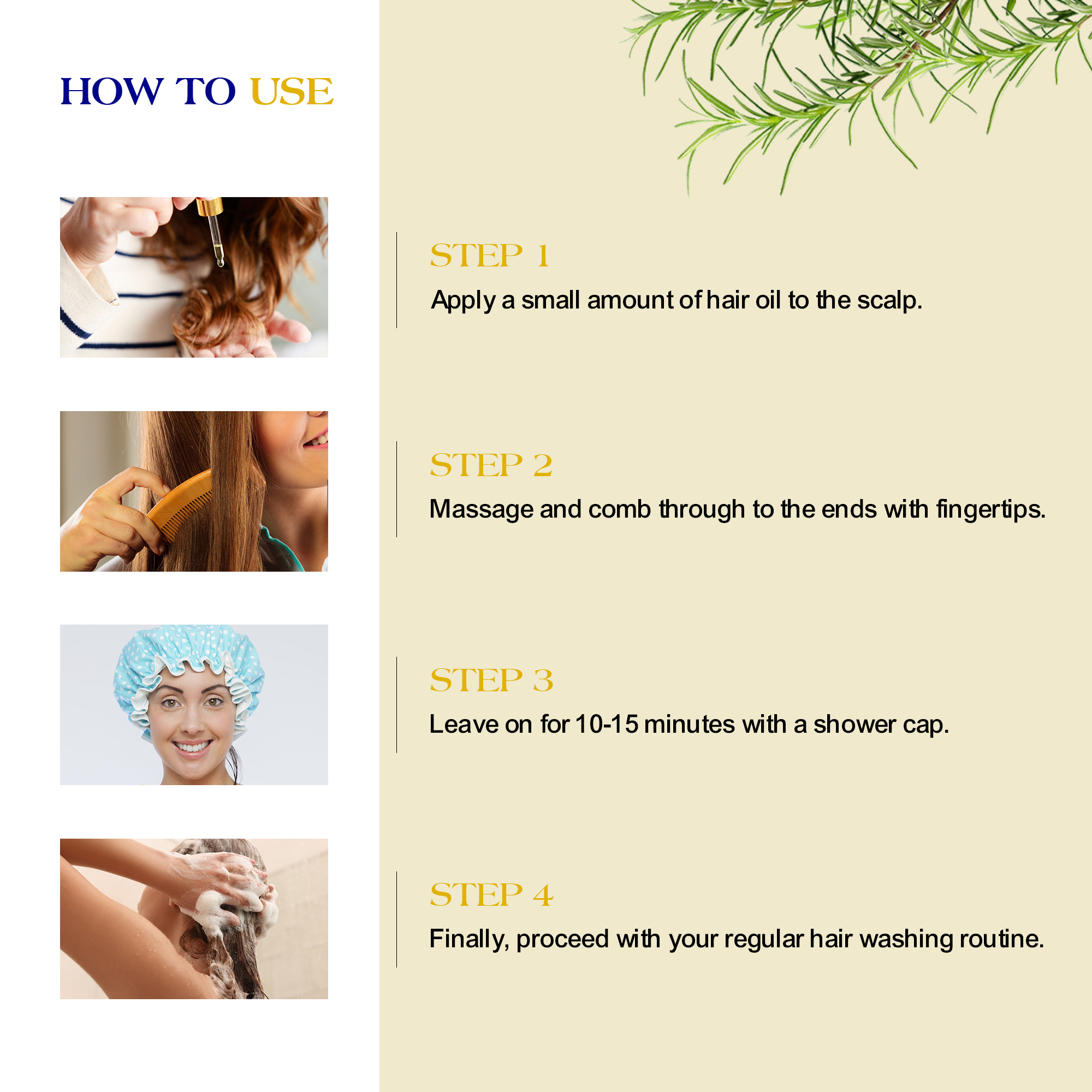 HOW TO USE

STEP 1

Apply a small amount of hair oil to the scalp.

STEP 2

Massage and comb through to the ends with fingertips.

STEP 3

Leave on for 10-15 minutes with a shower cap.

STEP 4

Finally, proceed with your regular hair washing routine.