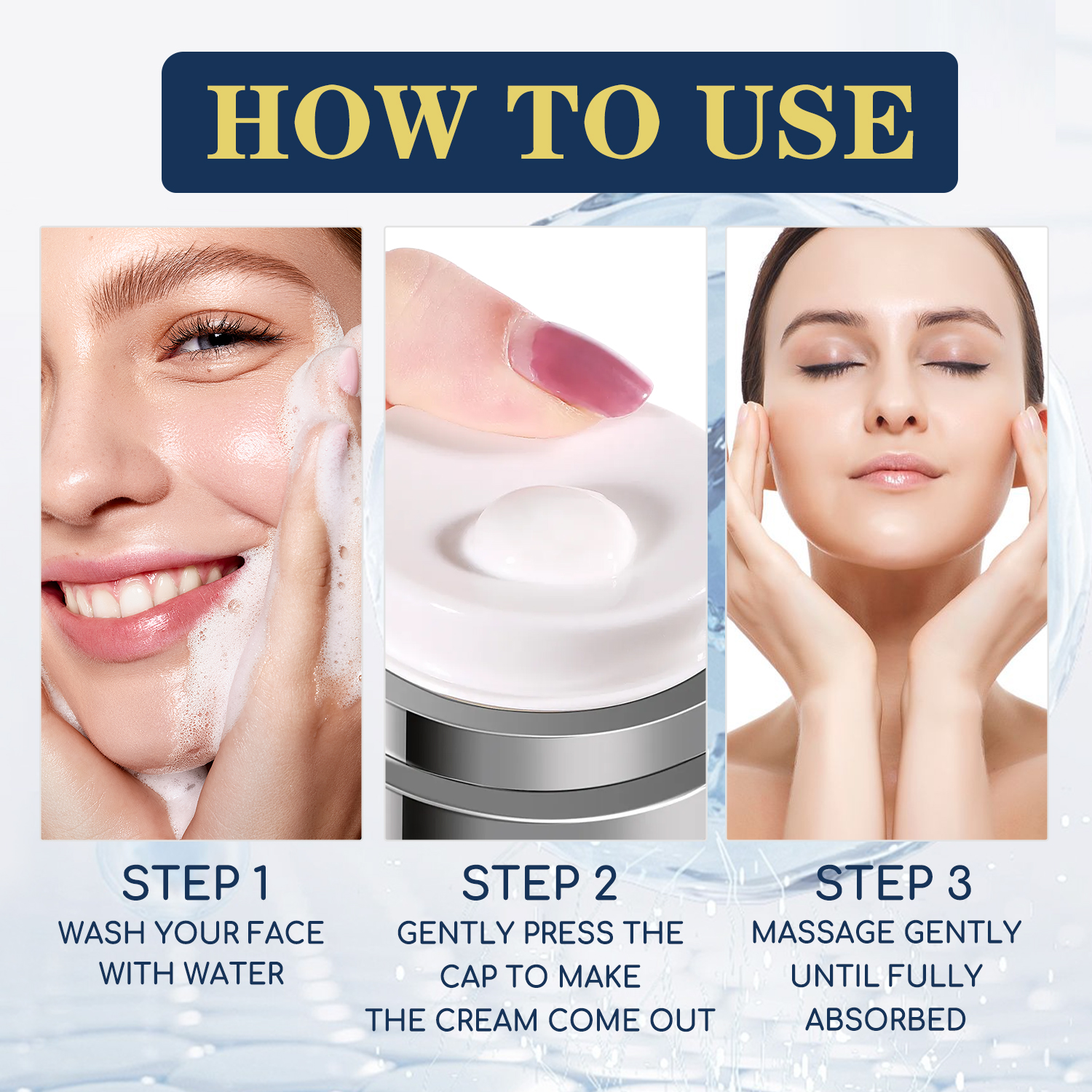 HOW TO USE

STEP 1
WASH YOUR FACE WITH WATER

STEP 2
GENTLY PRESS THE CAP TO MAKE THE CREAM COME OUT

STEP 3
MASSAGE GENTLY UNTIL FULLY ABSORBED